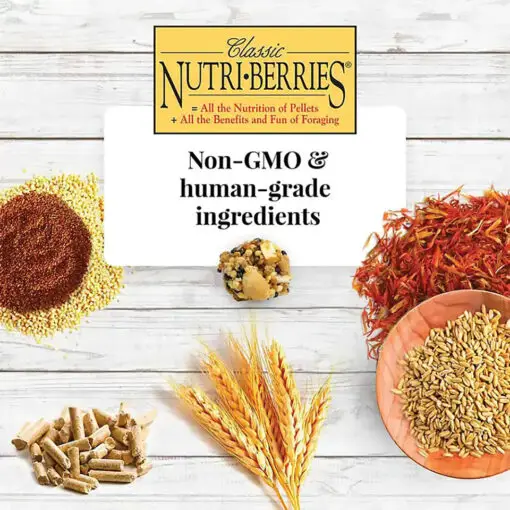 Classic
NUTRI·BERRIES®
= All the Nutrition of Pellets
+ All the Benefits and Fun of Foraging

Non-GMO & human-grade ingredients