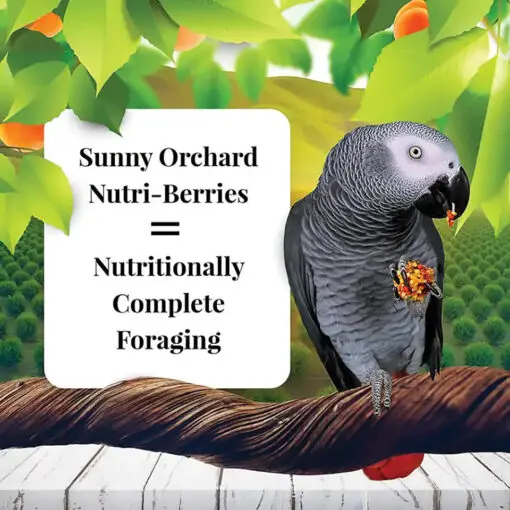 Sunny Orchard Nutri-Berries

=

Nutritionally Complete Foraging