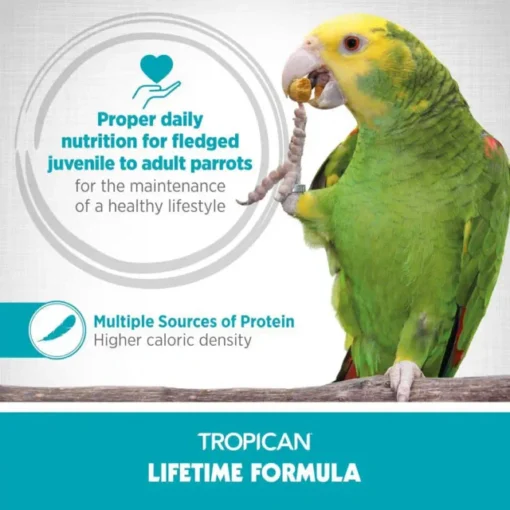 Proper daily nutrition for fledged juvenile to adult parrots
for the maintenance of a healthy lifestyle

Multiple Sources of Protein
Higher caloric density

TROPICAN
LIFETIME FORMULA