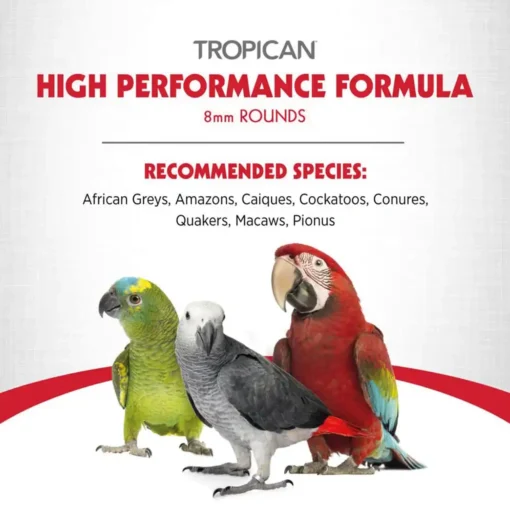 TROPICAN
HIGH PERFORMANCE FORMULA
8mm ROUNDS

RECOMMENDED SPECIES:
African Greys, Amazons, Caiques, Cockatoos, Conures, Quakers, Macaws, Pionus