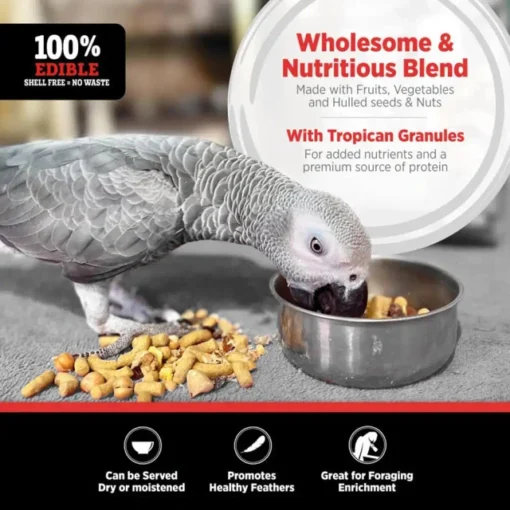 100%
EDIBLE
SHELL FREE = NO WASTE

Wholesome & Nutritious Blend
Made with Fruits, Vegetables and Hulled seeds & Nuts

With Tropican Granules
For added nutrients and a premium source of protein

Can be Served Dry or moistened

Promotes Healthy Feathers

Great for Foraging Enrichment